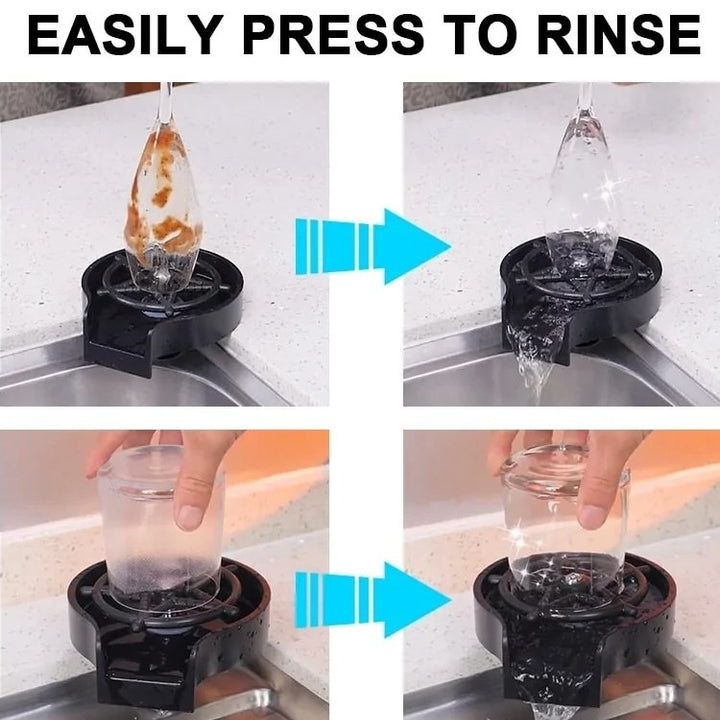 EASILY PRESS TO RINSE